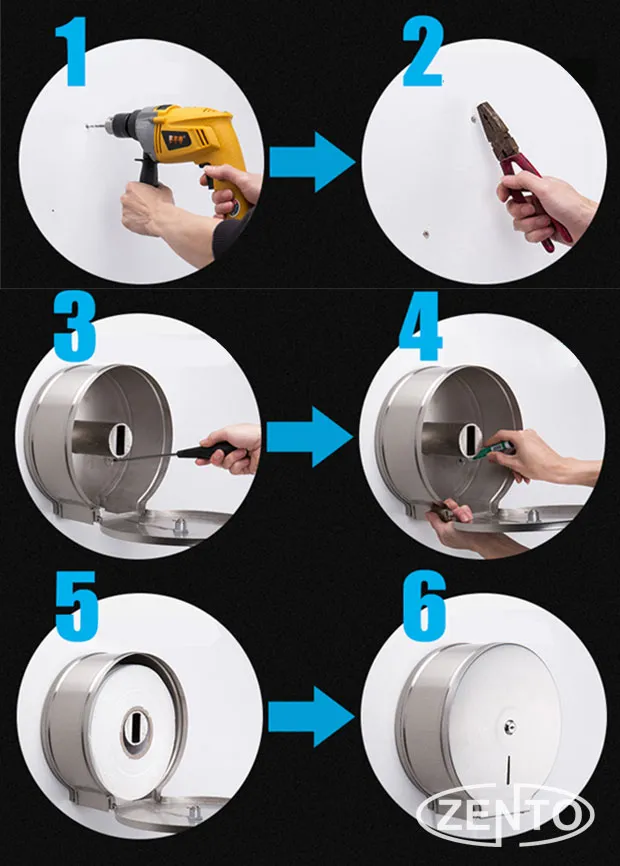 1
2
3
4
5
6
ZENTO