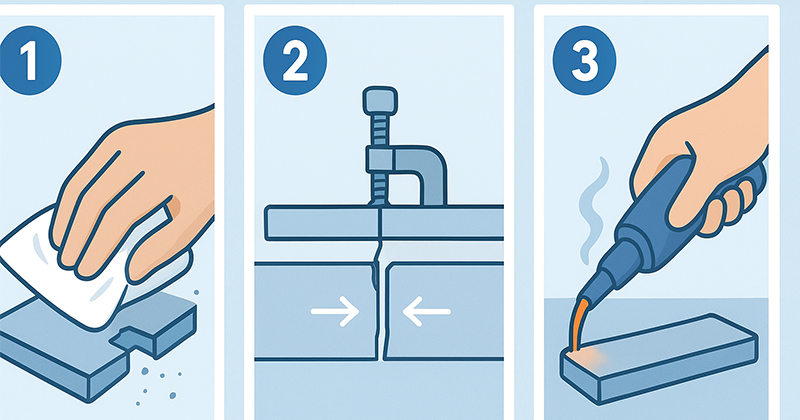 1

2

3