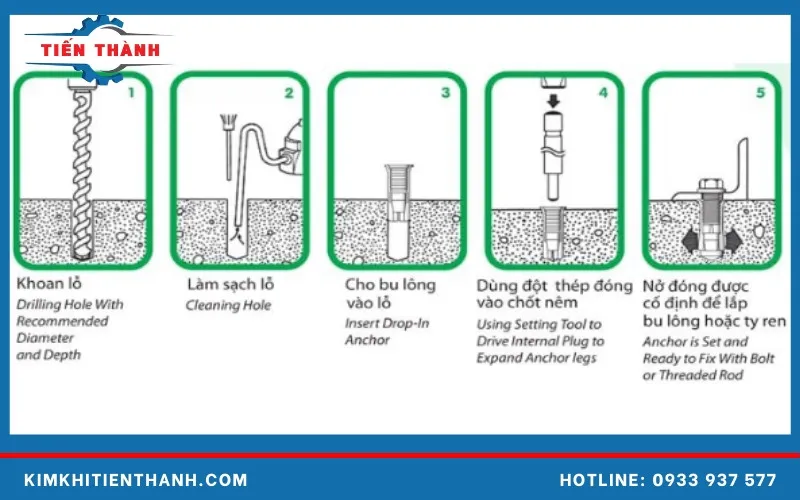 TIẾN THÀNH

1

Khoan lỗ
Drilling Hole With Recommended Diameter and Depth

2

Làm sạch lỗ
Cleaning Hole

3

Cho bu lông vào lỗ
Insert Drop-In Anchor

4

Dùng đột thép đóng vào chốt nêm
Using Setting Tool to Drive Internal Plug to Expand Anchor legs

5

Nở đóng được cố định để lắp bu lông hoặc ty ren
Anchor is Set and Ready to Fix With Bolt or Threaded Rod

KIMKHITIENTHANH.COM

HOTLINE: 0933 937 577