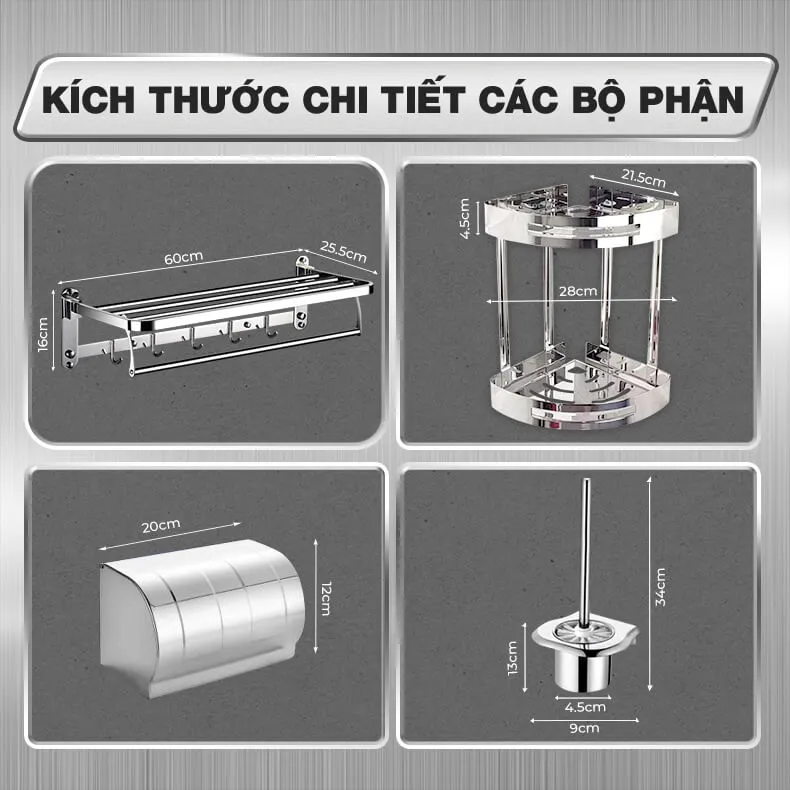 KÍCH THƯỚC CHI TIẾT CÁC BỘ PHẬN

60cm
25.5cm
16cm

21.5cm
4.5cm
28cm

20cm
12cm

34cm
13cm
4.5cm
9cm