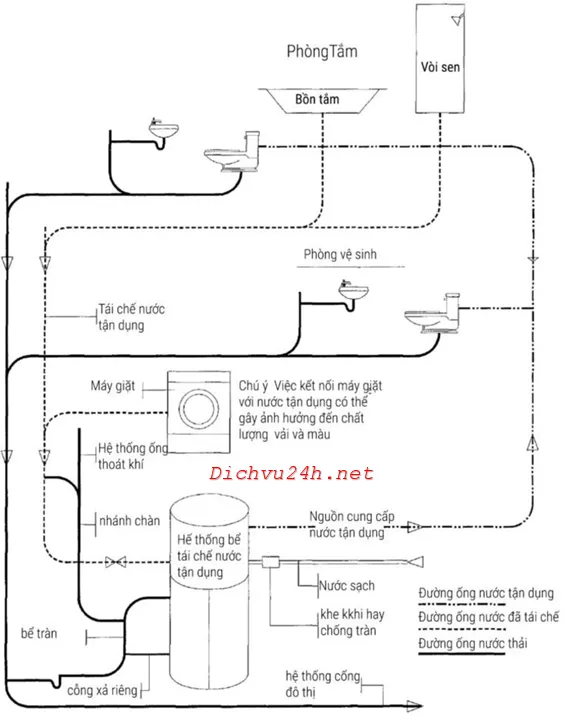 PhòngTắm

Vòi sen

Bồn tắm

Phòng vệ sinh

Tái chế nước tận dụng

Máy giặt

Chú ý Việc kết nối máy giặt với nước tận dụng có thể gây ảnh hưởng đến chất lượng vải và màu

Hệ thống ống thoát khí

Dichvu24h.net

nhánh chàn

Hế thống bể tái chế nước tận dụng

Nguồn cung cấp nước tận dụng

Nước sạch

khe kkhi hay chống tràn

Đường ống nước tận dụng

Đường ống nước đã tái chế

Đường ống nước thải

bể tràn

cống xả riêng

hệ thống cống đô thị